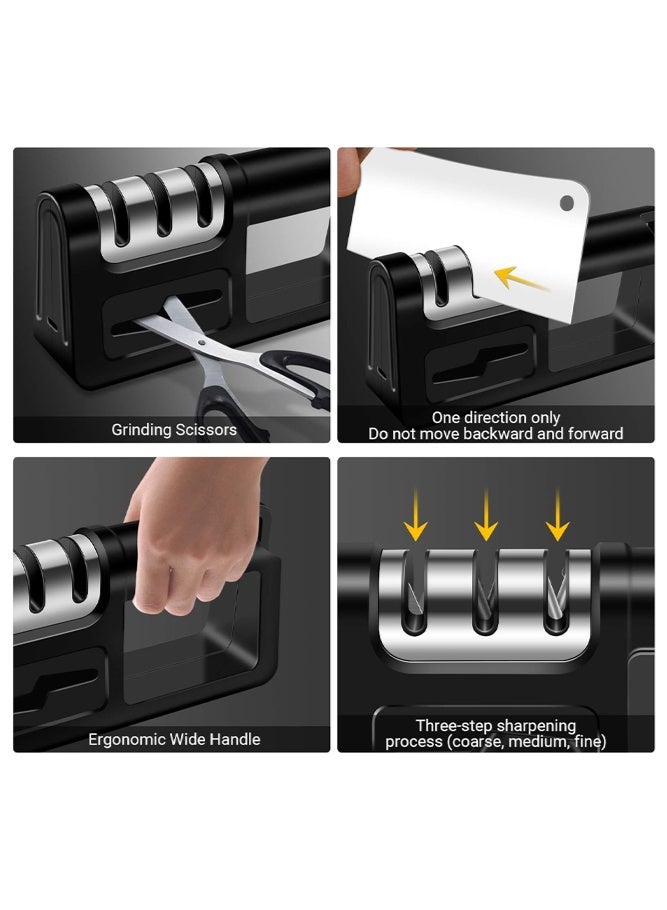 Grinding Scissors

One direction only
Do not move backward and forward

Ergonomic Wide Handle

Three-step sharpening
process (coarse, medium, fine)